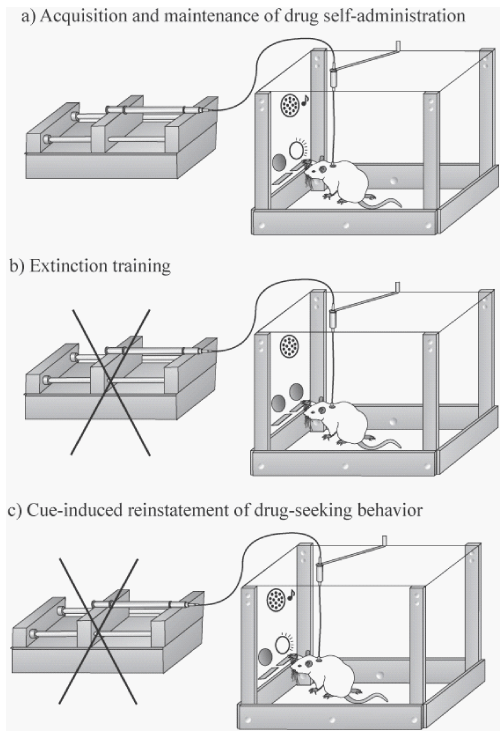 a) Acquisition and maintenance of drug self-administration

b) Extinction training

c) Cue-induced reinstatement of drug-seeking behavior