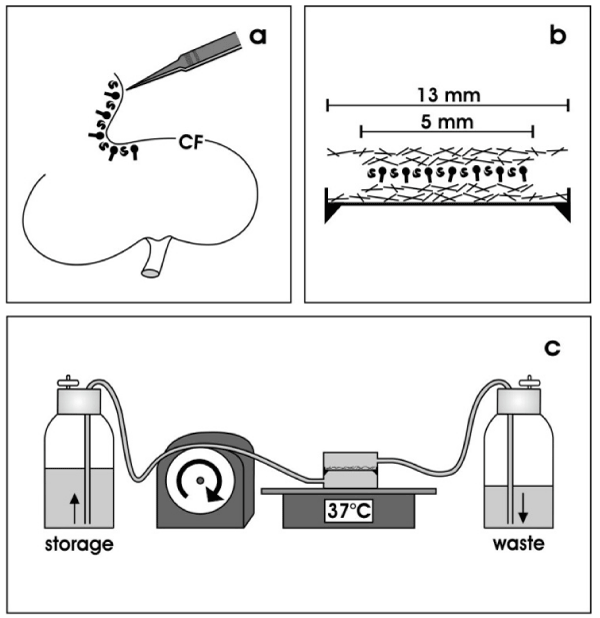 a

CF

b

13 mm

5 mm

c

storage

37°C

waste