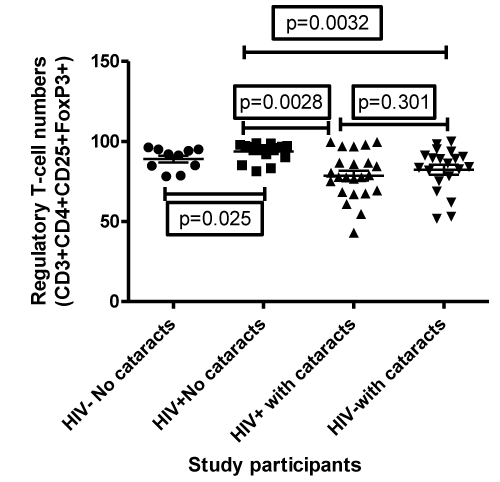 p=0.0032

p=0.0028

p=0.301

p=0.025

Regulatory T-cell numbers (CD3+CD4+CD25+FoxP3+)

150

100

50

0

HIV- No cataracts

HIV+No cataracts

HIV+ with cataracts

HIV-with cataracts

Study participants