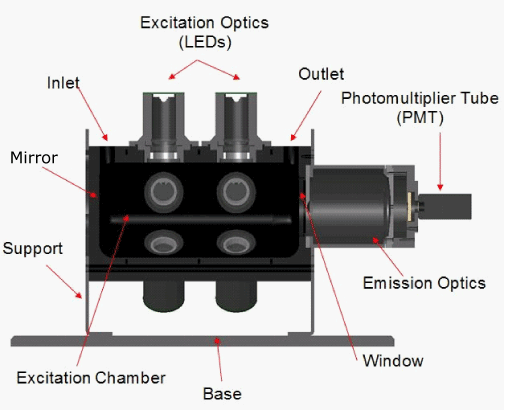 Excitation Optics
(LEDs)

Inlet

Outlet

Photomultiplier Tube
(PMT)

Mirror

Support

Emission Optics

Window

Excitation Chamber

Base