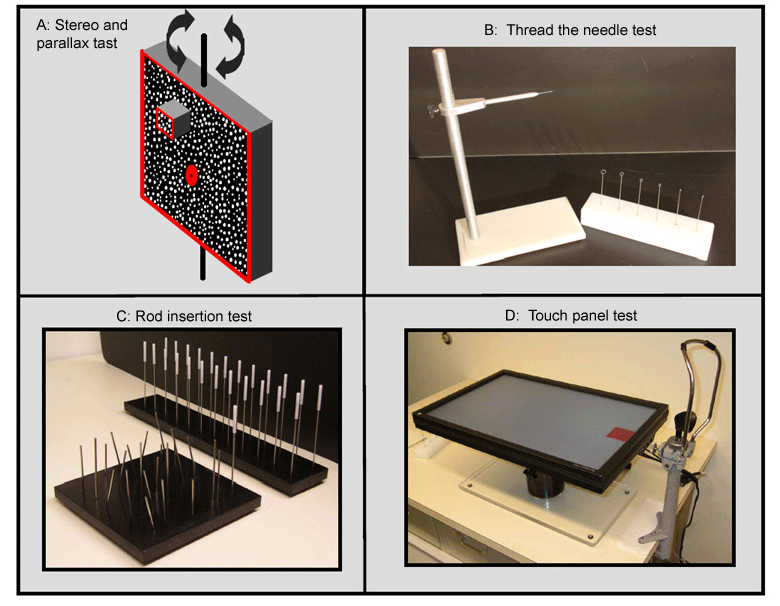 A: Stereo and parallax tast

B: Thread the needle test

C: Rod insertion test

D: Touch panel test