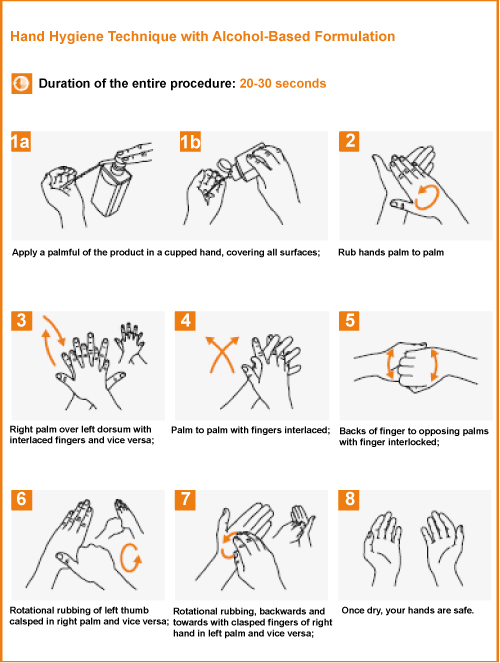 Hand Hygiene Technique with Alcohol-Based Formulation

Duration of the entire procedure: 20-30 seconds

1a

1b

Apply a palmful of the product in a cupped hand, covering all surfaces;

2

Rub hands palm to palm

3

Right palm over left dorsum with interlaced fingers and vice versa;

4

Palm to palm with fingers interlaced;

5

Backs of finger to opposing palms with finger interlocked;

6

Rotational rubbing of left thumb calsped in right palm and vice versa;

7

Rotational rubbing, backwards and towards with clasped fingers of right hand in left palm and vice versa;

8

Once dry, your hands are safe.