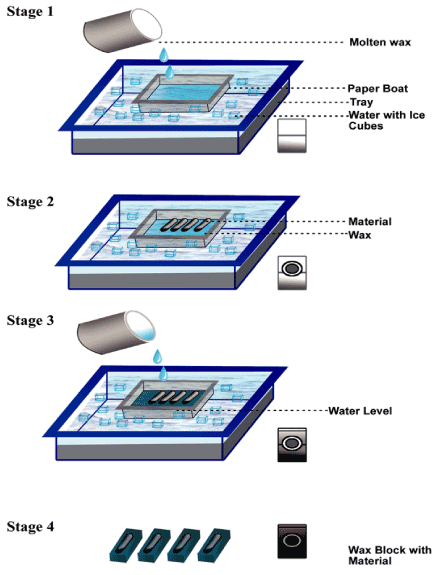 Stage 1

Molten wax

Paper Boat

Tray

Water with Ice Cubes

Stage 2

Material

Wax

Stage 3

Water Level

Stage 4

Wax Block with Material