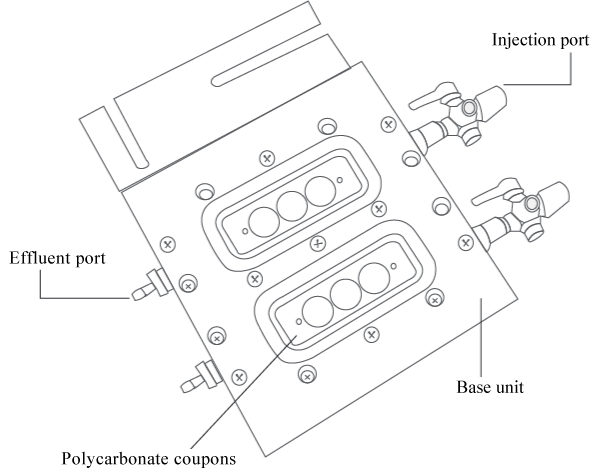 Injection port

Effluent port

Base unit

Polycarbonate coupons