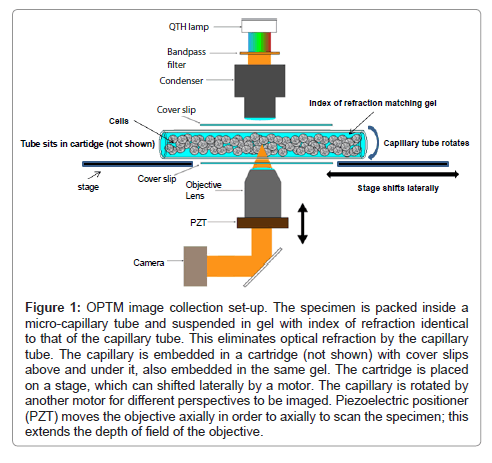 QTH lamp

Bandpass filter

Condenser

Cover slip

Index of refraction matching gel

Cells

Tube sits in cartidge (not shown)

Capillary tube rotates

stage

Cover slip

Objective Lens

Stage shifts laterally

PZT

Camera

Figure 1: OPTM image collection set-up. The specimen is packed inside a micro-capillary tube and suspended in gel with index of refraction identical to that of the capillary tube. This eliminates optical refraction by the capillary tube. The capillary is embedded in a cartridge (not shown) with cover slips above and under it, also embedded in the same gel. The cartridge is placed on a stage, which can shifted laterally by a motor. The capillary is rotated by another motor for different perspectives to be imaged. Piezoelectric positioner (PZT) moves the objective axially in order to axially to scan the specimen; this extends the depth of field of the objective.