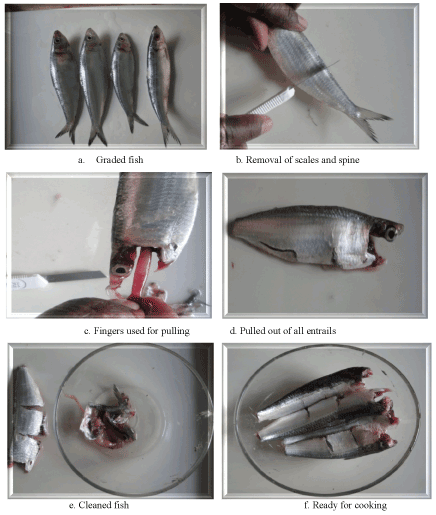 a. Graded fish

b. Removal of scales and spine

c. Fingers used for pulling

d. Pulled out of all entrails

e. Cleaned fish

f. Ready for cooking